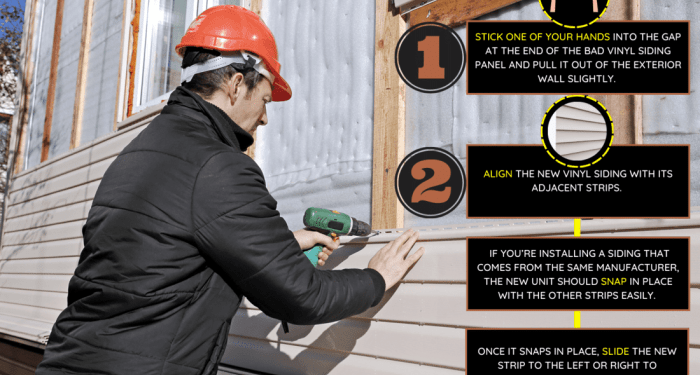 1

STICK ONE OF YOUR HANDS INTO THE GAP AT THE END OF THE BAD VINYL SIDING PANEL AND PULL IT OUT OF THE EXTERIOR WALL SLIGHTLY.

2

ALIGN THE NEW VINYL SIDING WITH ITS ADJACENT STRIPS.

IF YOU'RE INSTALLING A SIDING THAT COMES FROM THE SAME MANUFACTURER, THE NEW UNIT SHOULD SNAP IN PLACE WITH THE OTHER STRIPS EASILY.

ONCE IT SNAPS IN PLACE, SLIDE THE NEW STRIP TO THE LEFT OR RIGHT TO